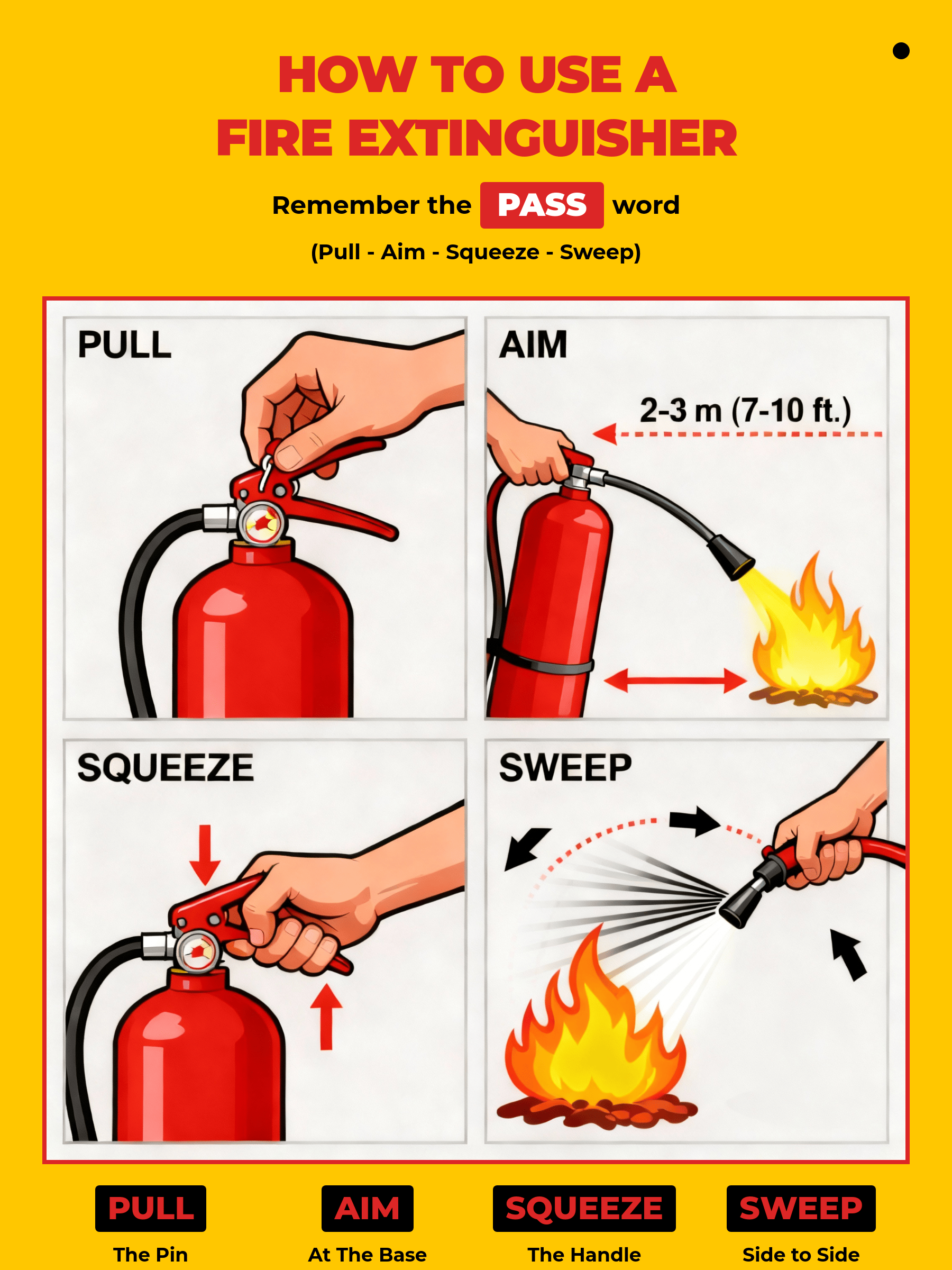 HOW TO USE A FIRE EXTINGUISHER

Remember the PASS word

(Pull - Aim - Squeeze - Sweep)

PULL

AIM

2-3 m (7-10 ft.)

SQUEEZE

SWEEP

PULL
The Pin

AIM
At The Base

SQUEEZE
The Handle

SWEEP
Side to Side