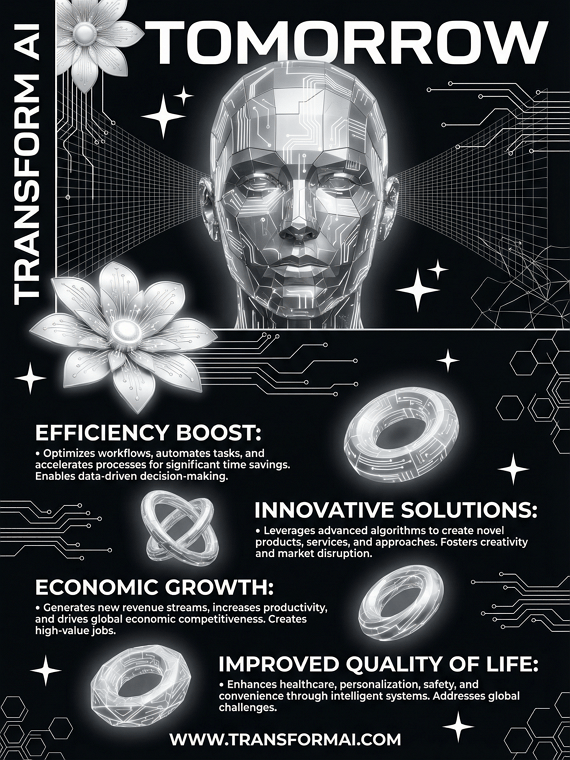 TRANSFORM AI

TOMORROW

EFFICIENCY BOOST:
• Optimizes workflows, automates tasks, and accelerates processes for significant time savings. Enables data-driven decision-making.

INNOVATIVE SOLUTIONS:
• Leverages advanced algorithms to create novel products, services, and approaches. Fosters creativity and market disruption.

ECONOMIC GROWTH:
• Generates new revenue streams, increases productivity, and drives global economic competitiveness. Creates high-value jobs.

IMPROVED QUALITY OF LIFE:
• Enhances healthcare, personalization, safety, and convenience through intelligent systems. Addresses global challenges.

WWW.TRANSFORMAI.COM